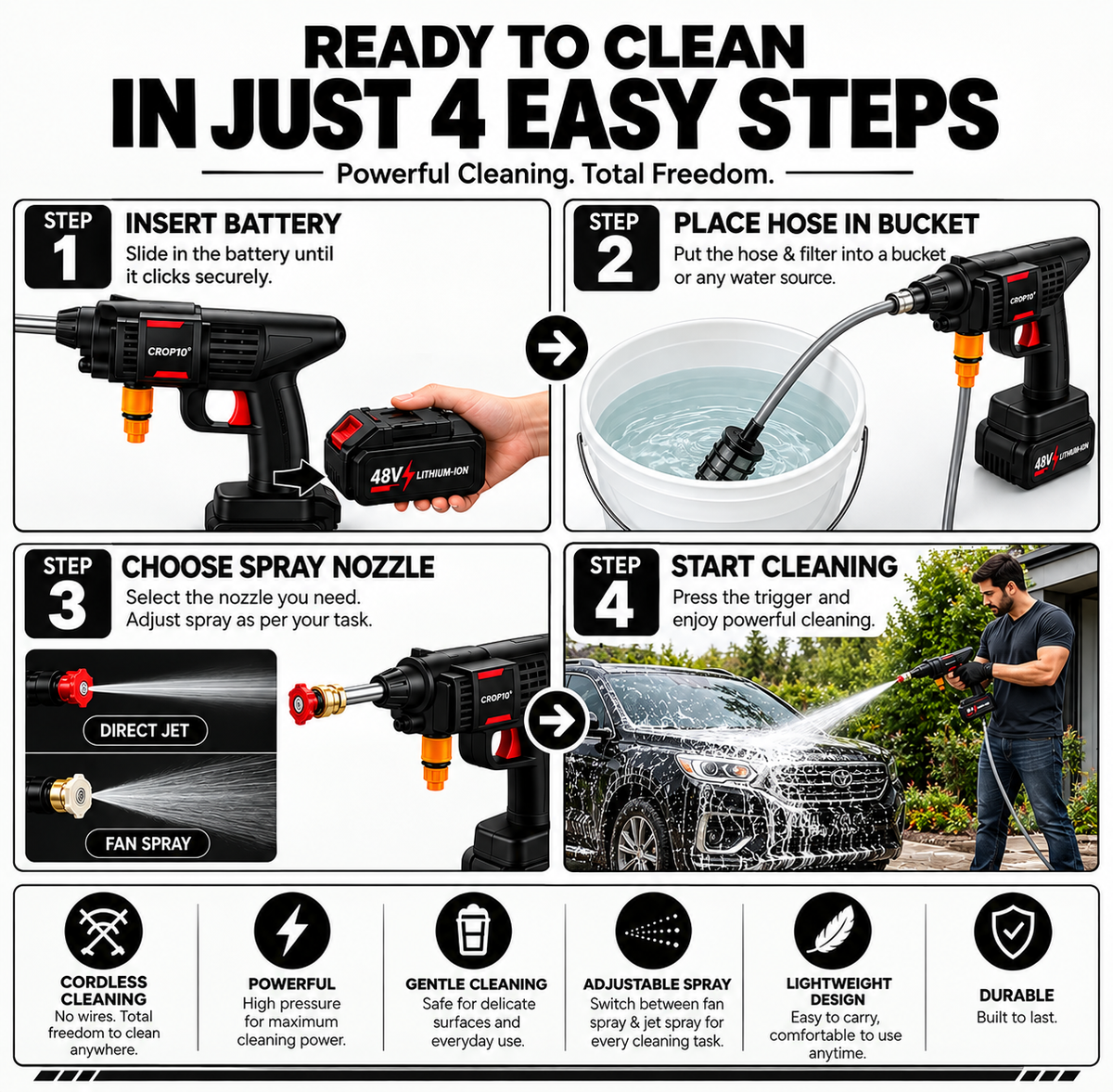 READY TO CLEAN
IN JUST 4 EASY STEPS

Powerful Cleaning. Total Freedom.

STEP 1
INSERT BATTERY
Slide in the battery until it clicks securely.

CROP10°

48V LITHIUM-ION

STEP 2
PLACE HOSE IN BUCKET
Put the hose & filter into a bucket or any water source.

CROP10°

48V LITHIUM-ION

STEP 3
CHOOSE SPRAY NOZZLE
Select the nozzle you need. Adjust spray as per your task.

DIRECT JET

FAN SPRAY

CROP10°

STEP 4
START CLEANING
Press the trigger and enjoy powerful cleaning.

CORDLESS CLEANING
No wires. Total freedom to clean anywhere.

POWERFUL
High pressure for maximum cleaning power.

GENTLE CLEANING
Safe for delicate surfaces and everyday use.

ADJUSTABLE SPRAY
Switch between fan spray & jet spray for every cleaning task.

LIGHTWEIGHT DESIGN
Easy to carry, comfortable to use anytime.

DURABLE
Built to last.